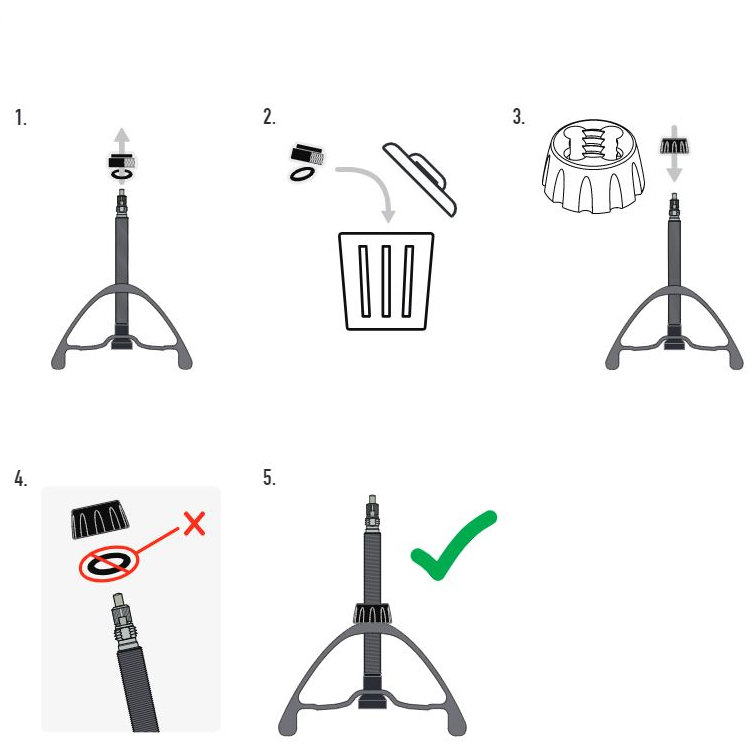 1.

2.

3.

4.

5.